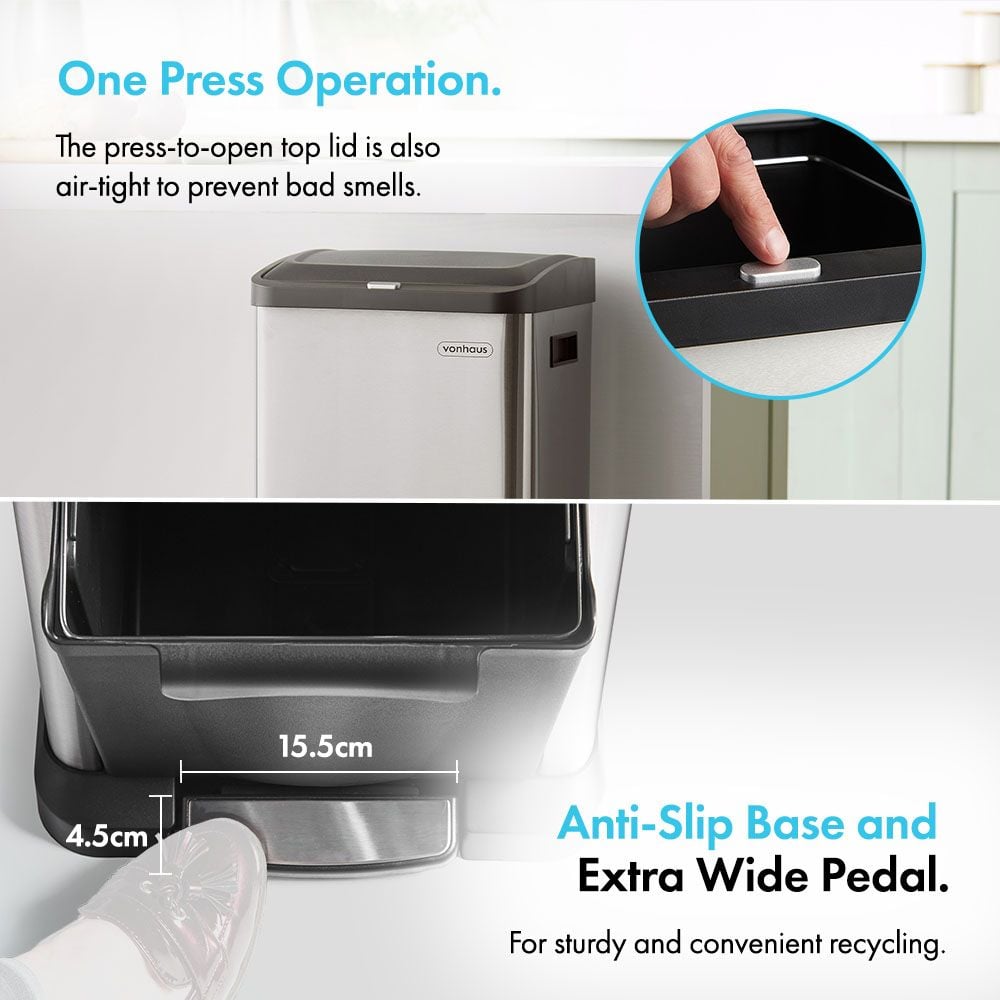 One Press Operation.

The press-to-open top lid is also air-tight to prevent bad smells.

vonhaus

15.5cm

4.5cm

Anti-Slip Base and
Extra Wide Pedal.

For sturdy and convenient recycling.