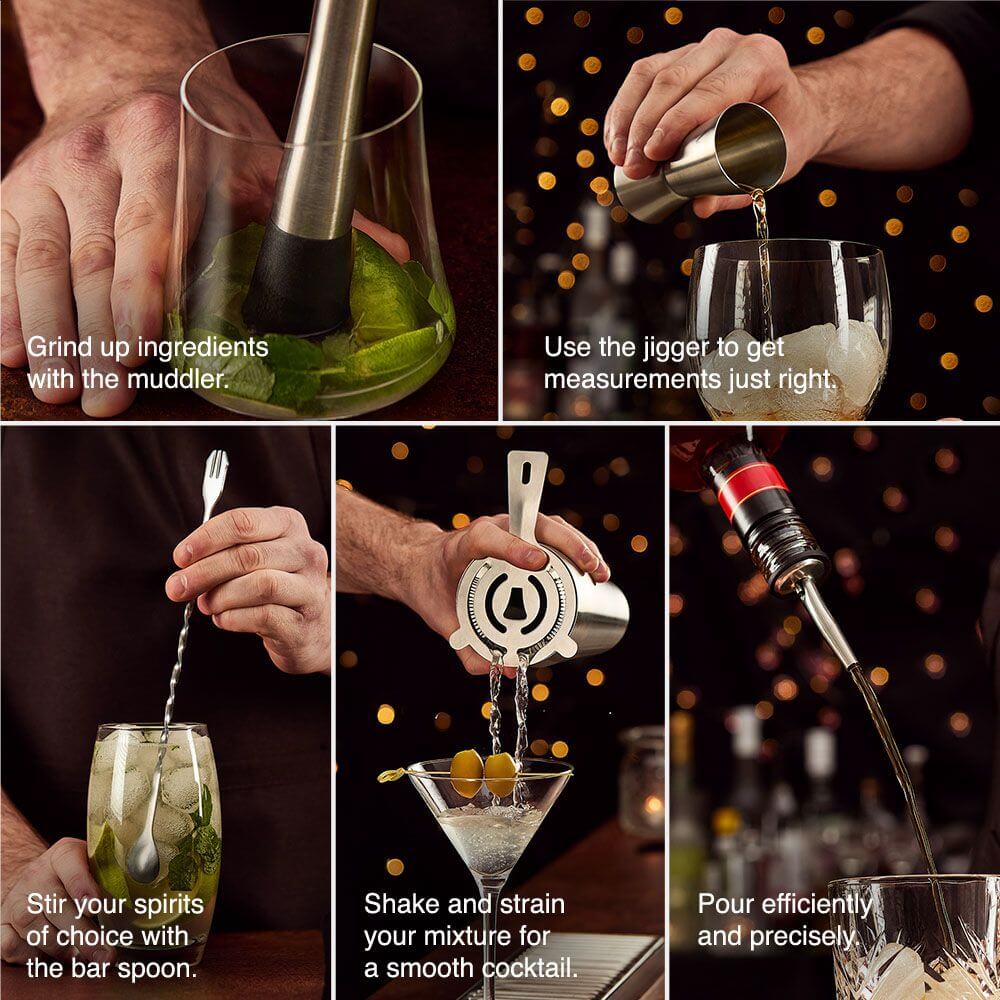 Grind up ingredients with the muddler.

Use the jigger to get measurements just right.

Stir your spirits of choice with the bar spoon.

Shake and strain your mixture for a smooth cocktail.

Pour efficiently and precisely.