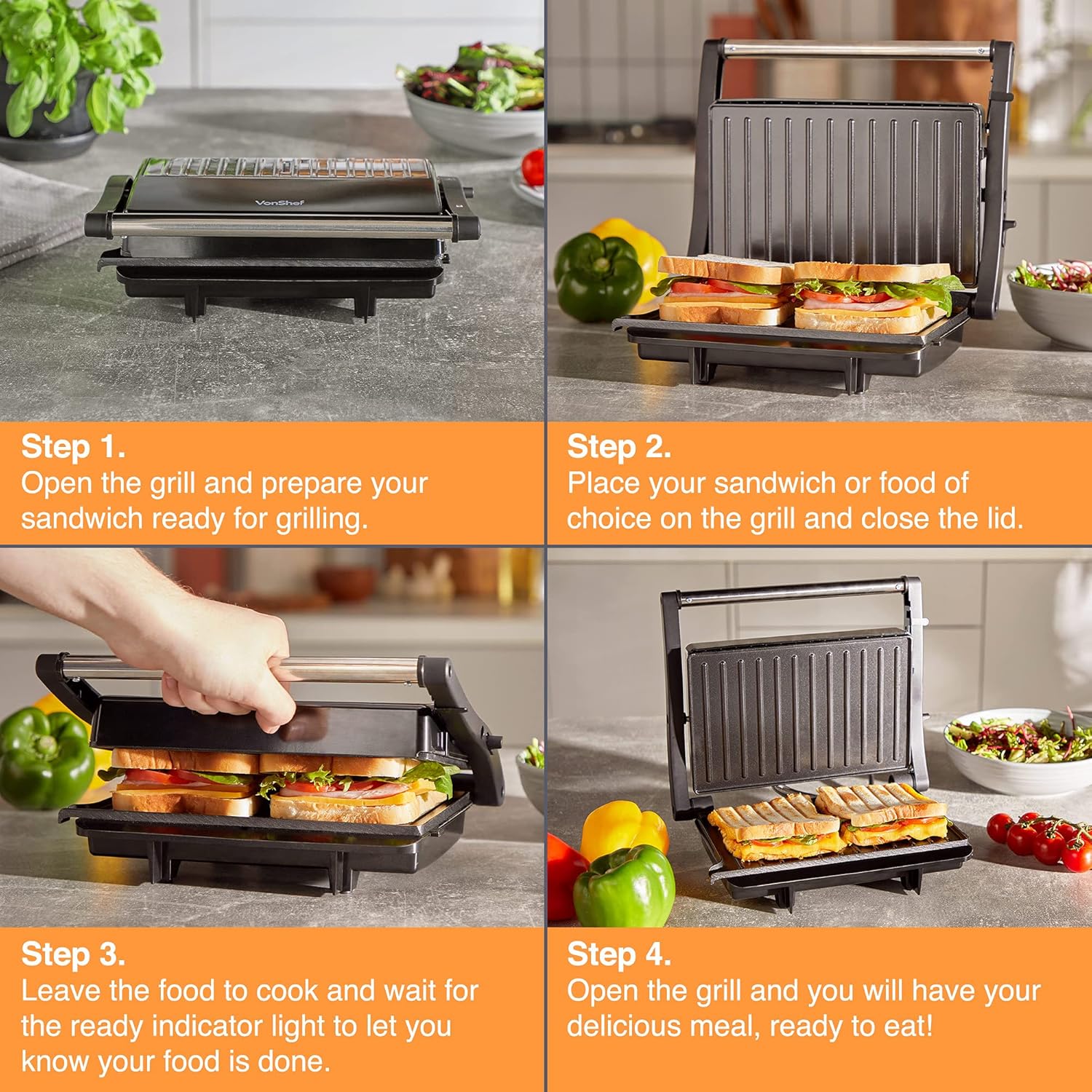 VonShef

Step 1.
Open the grill and prepare your sandwich ready for grilling.

Step 2.
Place your sandwich or food of choice on the grill and close the lid.

Step 3.
Leave the food to cook and wait for the ready indicator light to let you know your food is done.

Step 4.
Open the grill and you will have your delicious meal, ready to eat!