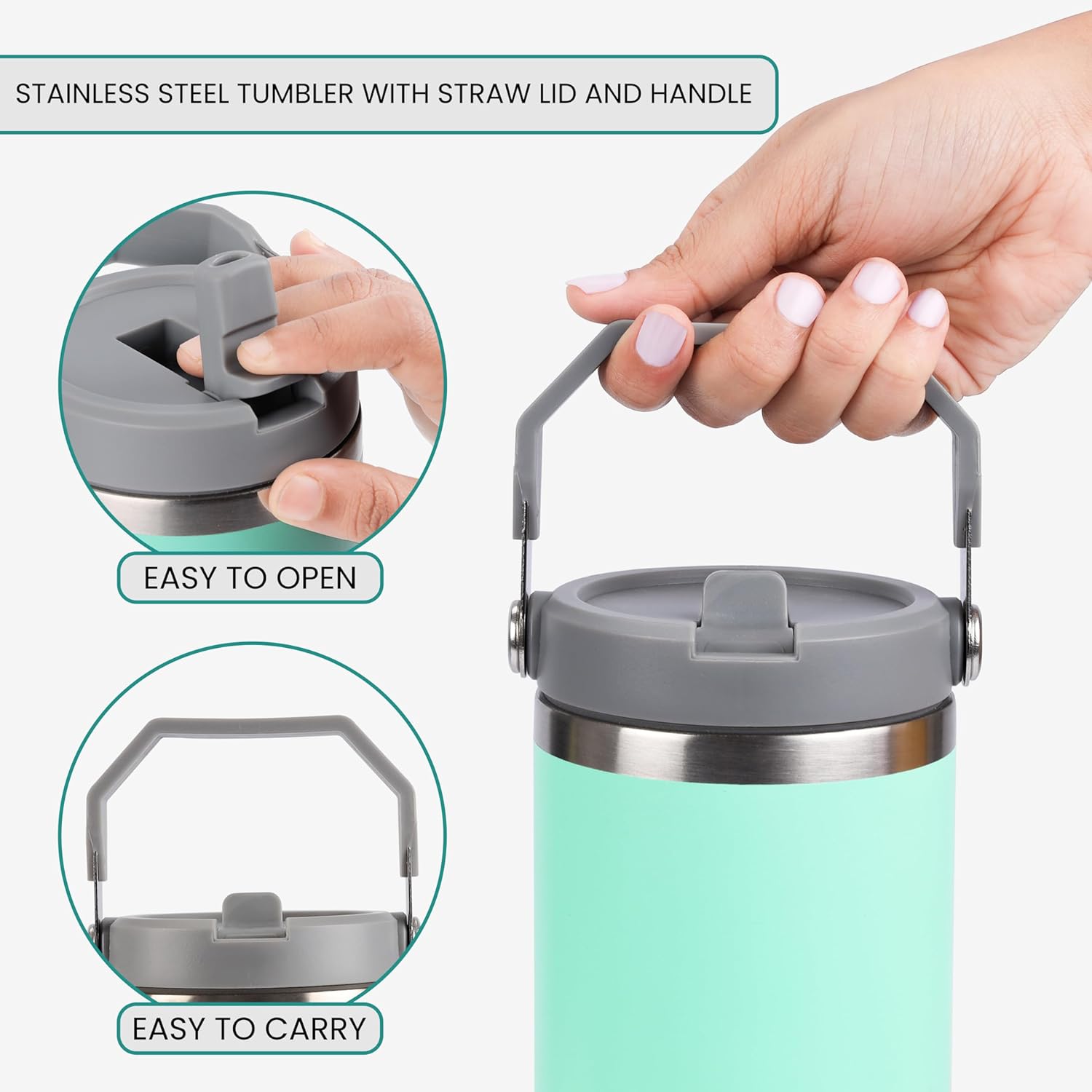 STAINLESS STEEL TUMBLER WITH STRAW LID AND HANDLE

EASY TO OPEN

EASY TO CARRY