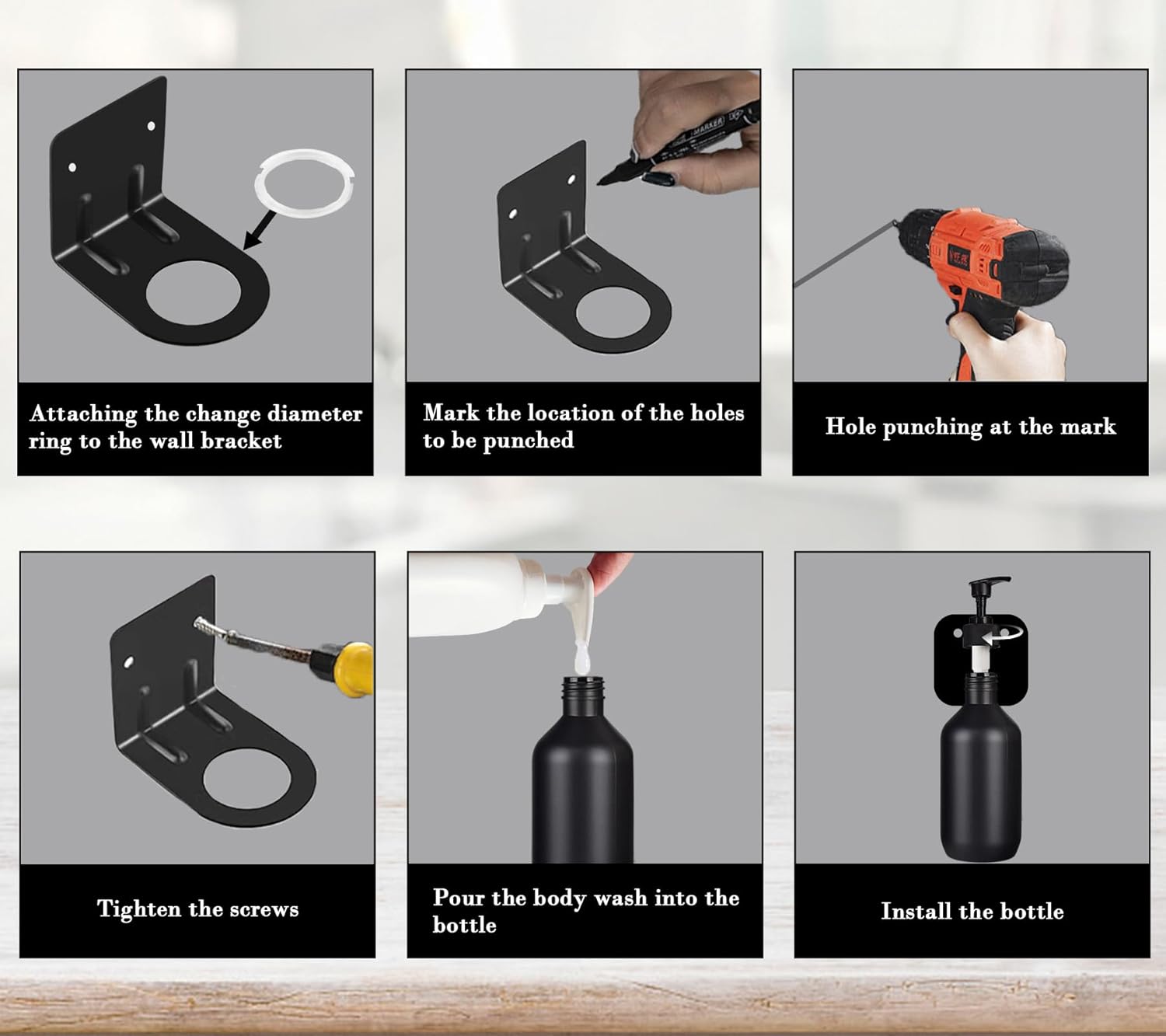 MARKER

Attaching the change diameter ring to the wall bracket

Mark the location of the holes to be punched

Hole punching at the mark

Tighten the screws

Pour the body wash into the bottle

Install the bottle