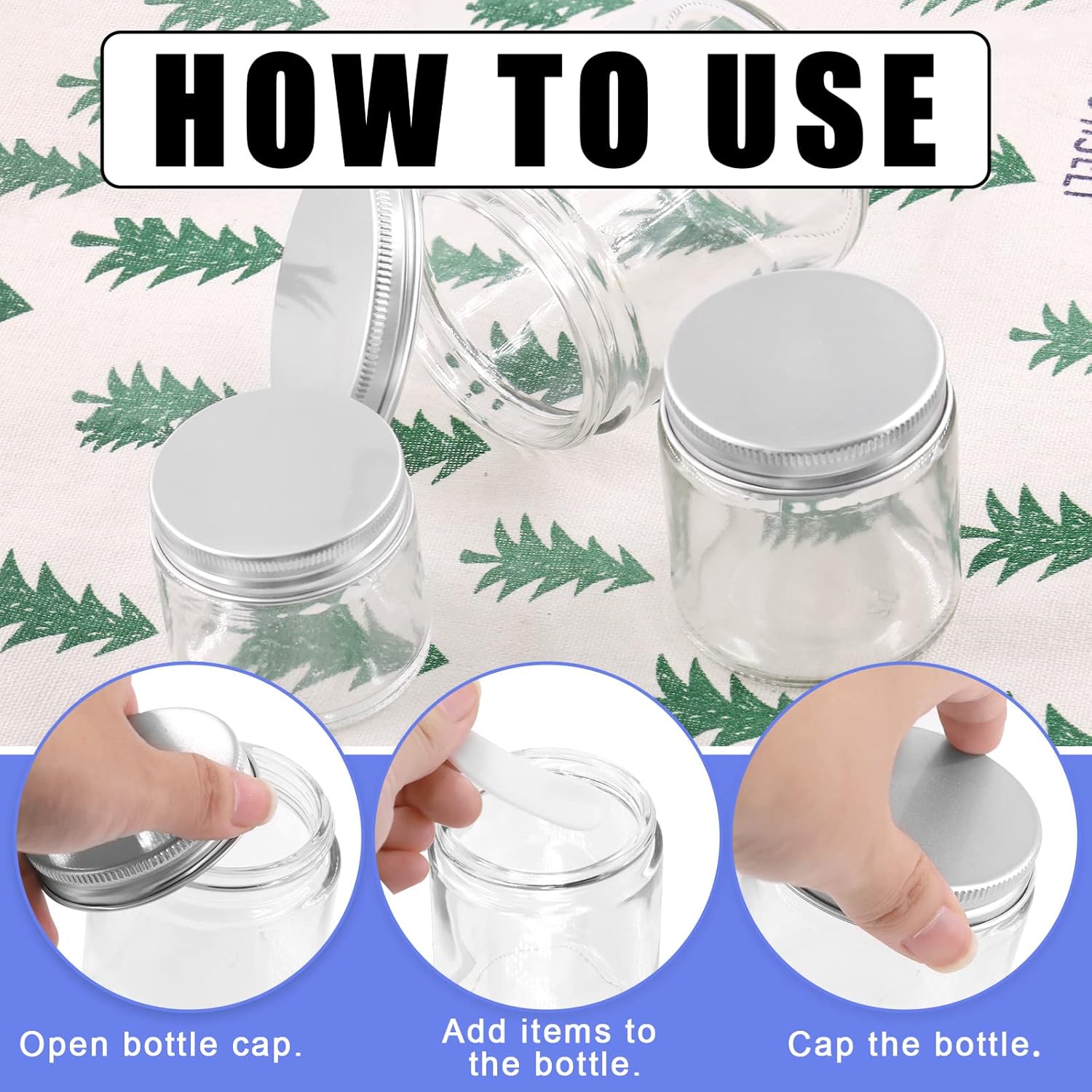 HOW TO USE

Open bottle cap.

Add items to the bottle.

Cap the bottle.