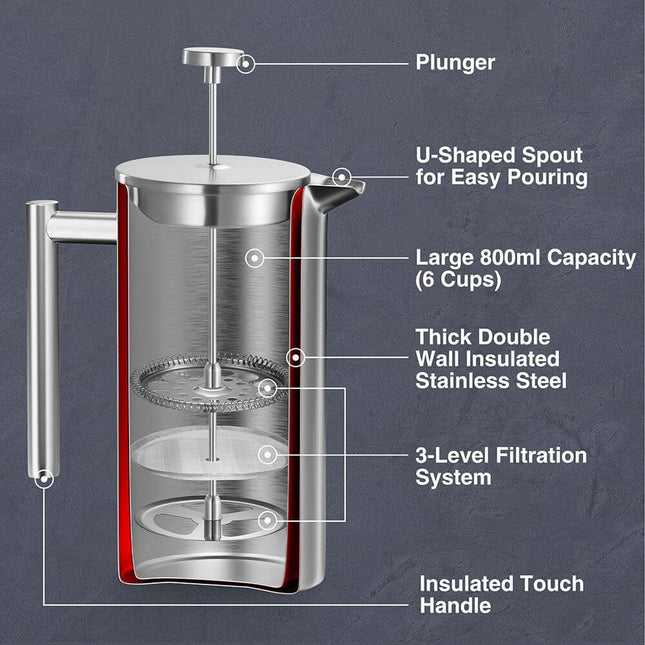 Plunger

U-Shaped Spout for Easy Pouring

Large 800ml Capacity (6 Cups)

Thick Double Wall Insulated Stainless Steel

3-Level Filtration System

Insulated Touch Handle