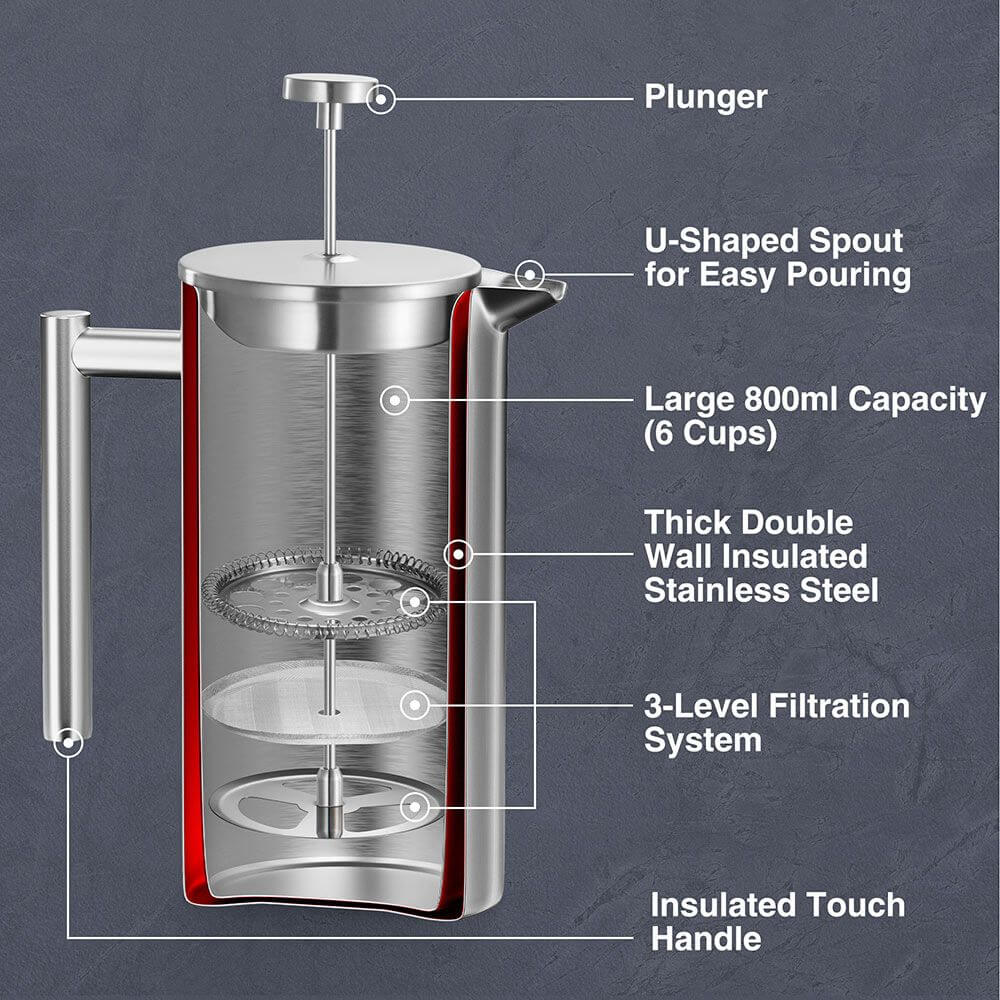 Plunger

U-Shaped Spout for Easy Pouring

Large 800ml Capacity (6 Cups)

Thick Double Wall Insulated Stainless Steel

3-Level Filtration System

Insulated Touch Handle