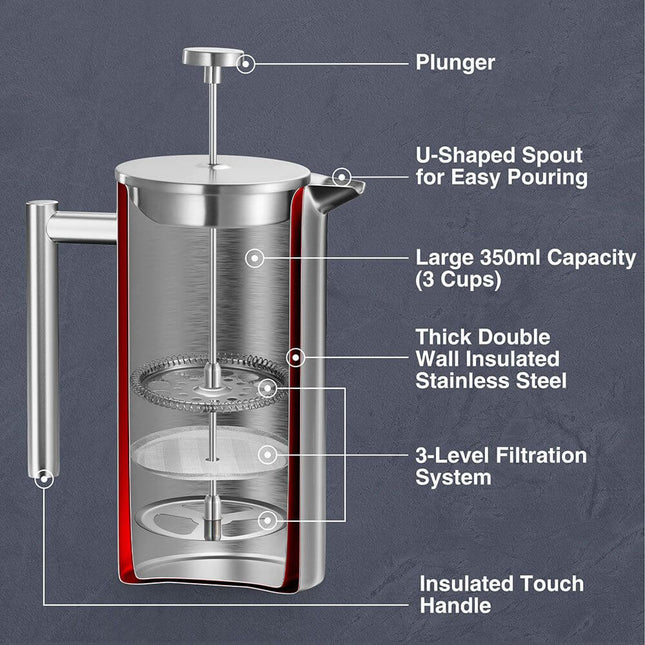 Plunger

U-Shaped Spout for Easy Pouring

Large 350ml Capacity (3 Cups)

Thick Double Wall Insulated Stainless Steel

3-Level Filtration System

Insulated Touch Handle